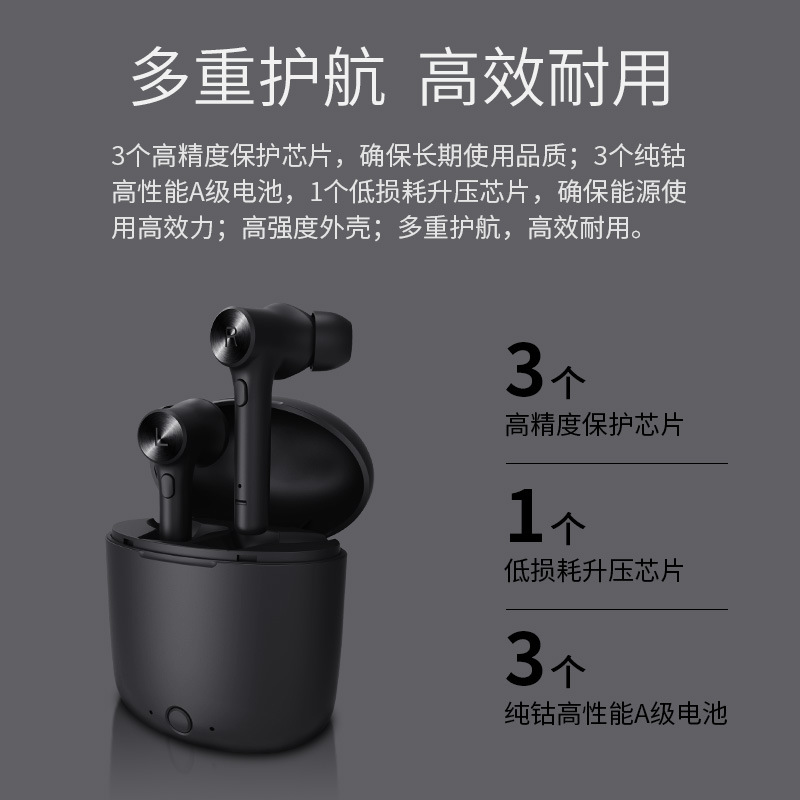 多重护航 高效耐用

3个高精度保护芯片，确保长期使用品质；3个纯钴高性能A级电池，1个低损耗升压芯片，确保能源使用高效力；高强度外壳；多重护航，高效耐用。

R

L

3个
高精度保护芯片

1个
低损耗升压芯片

3个
纯钴高性能A级电池