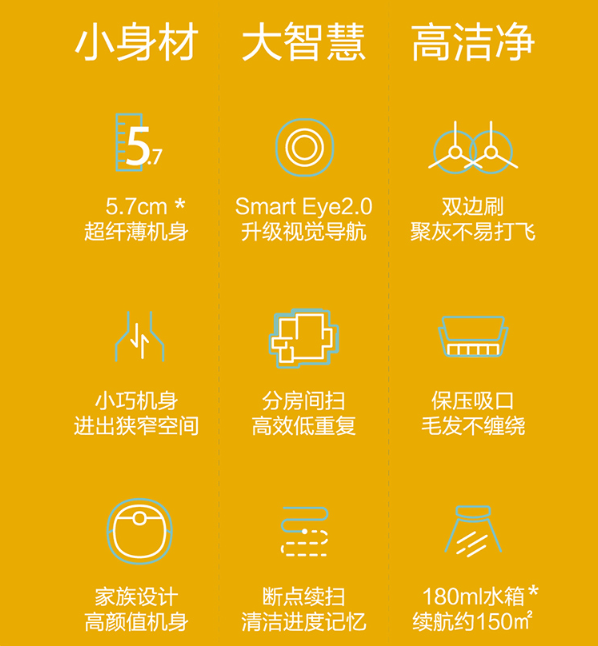 小身材

5.7

5.7cm *
超纤薄机身

小巧机身
进出狭窄空间

家族设计
高颜值机身

大智慧

Smart Eye2.0
升级视觉导航

分房间扫
高效低重复

断点续扫
清洁进度记忆

高洁净

双边刷
聚灰不易打飞

保压吸口
毛发不缠绕

180ml水箱*
续航约150㎡