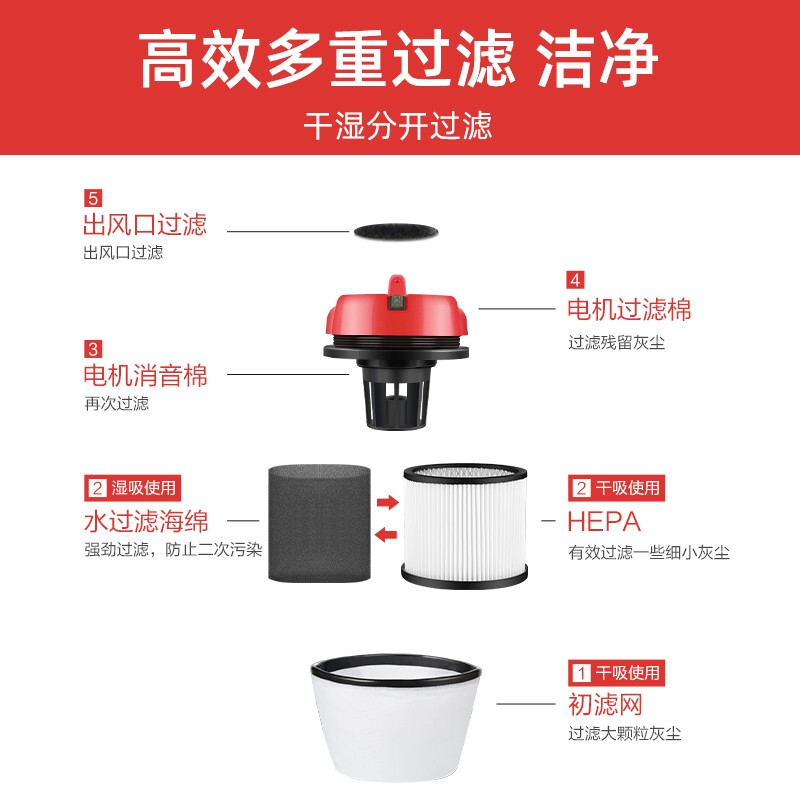 高效多重过滤 洁净

干湿分开过滤

5
出风口过滤
出风口过滤

4
电机过滤棉
过滤残留灰尘

3
电机消音棉
再次过滤

2 湿吸使用
水过滤海绵
强劲过滤，防止二次污染

2 干吸使用
HEPA
有效过滤一些细小灰尘

1 干吸使用
初滤网
过滤大颗粒灰尘