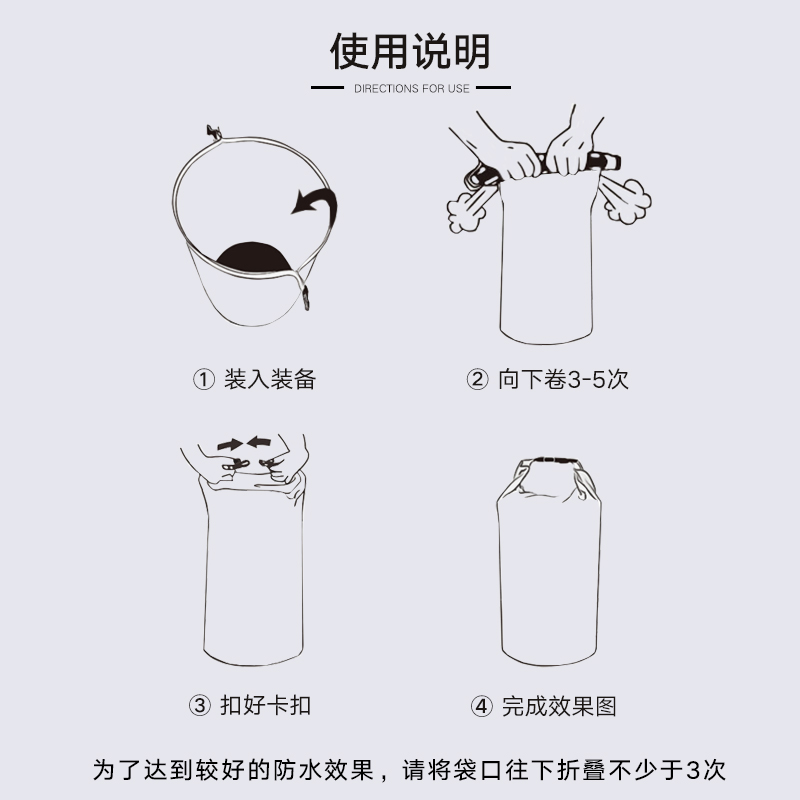 使用说明

DIRECTIONS FOR USE

① 装入装备

② 向下卷3-5次

③ 扣好卡扣

④ 完成效果图

为了达到较好的防水效果，请将袋口往下折叠不少于3次