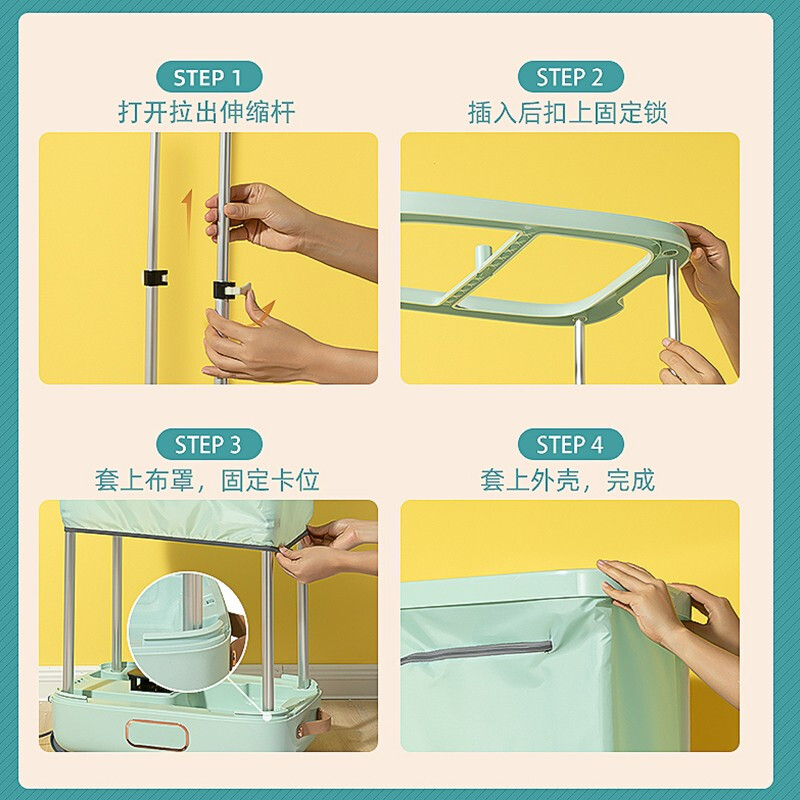 STEP 1
打开拉出伸缩杆

STEP 2
插入后扣上固定锁

STEP 3
套上布罩，固定卡位

STEP 4
套上外壳，完成