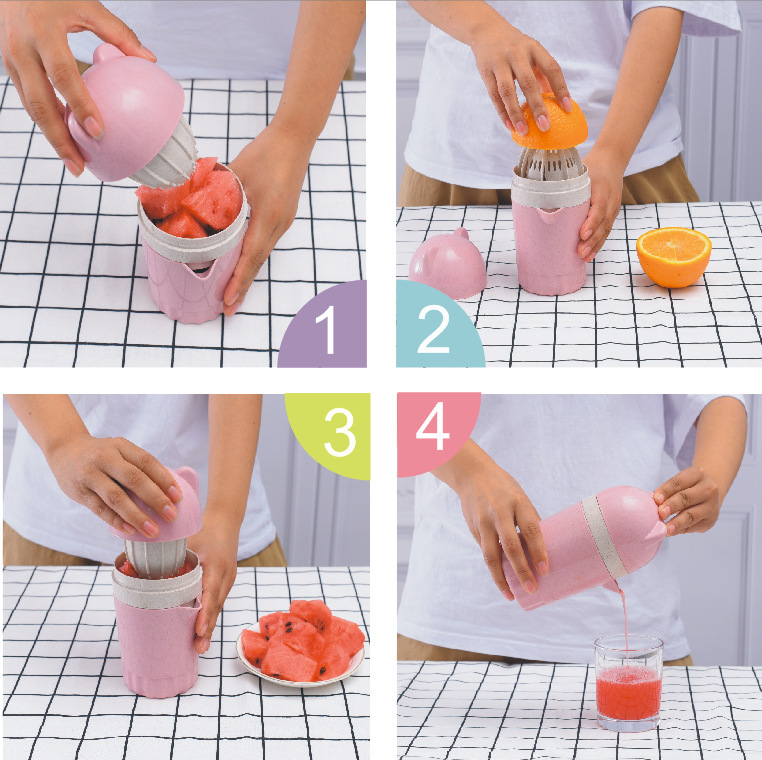 1

2

3

4