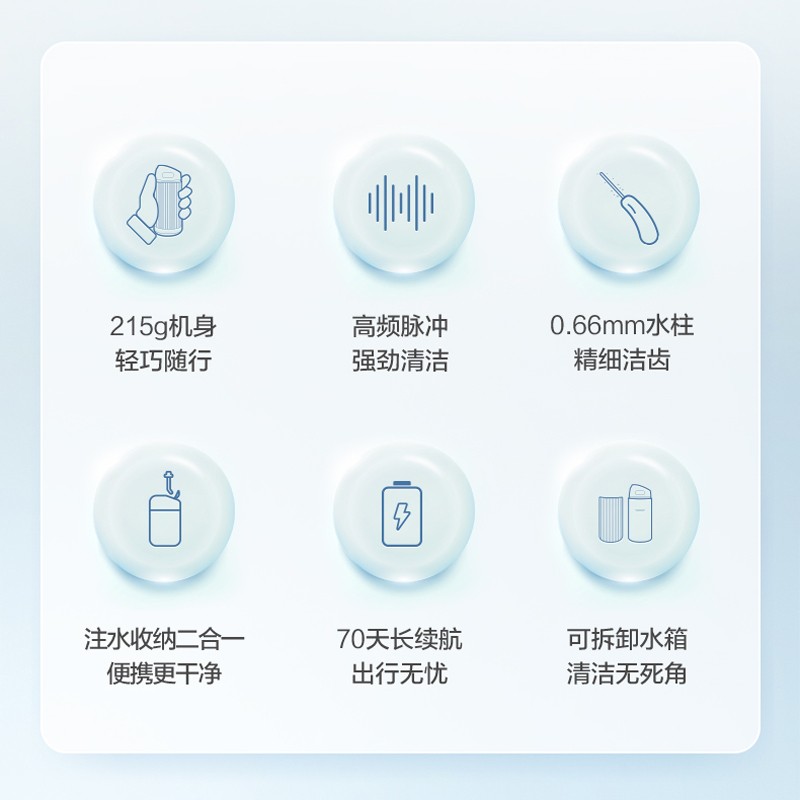 215g机身
轻巧随行

高频脉冲
强劲清洁

0.66mm水柱
精细洁齿

注水收纳二合一
便携更干净

70天长续航
出行无忧

可拆卸水箱
清洁无死角