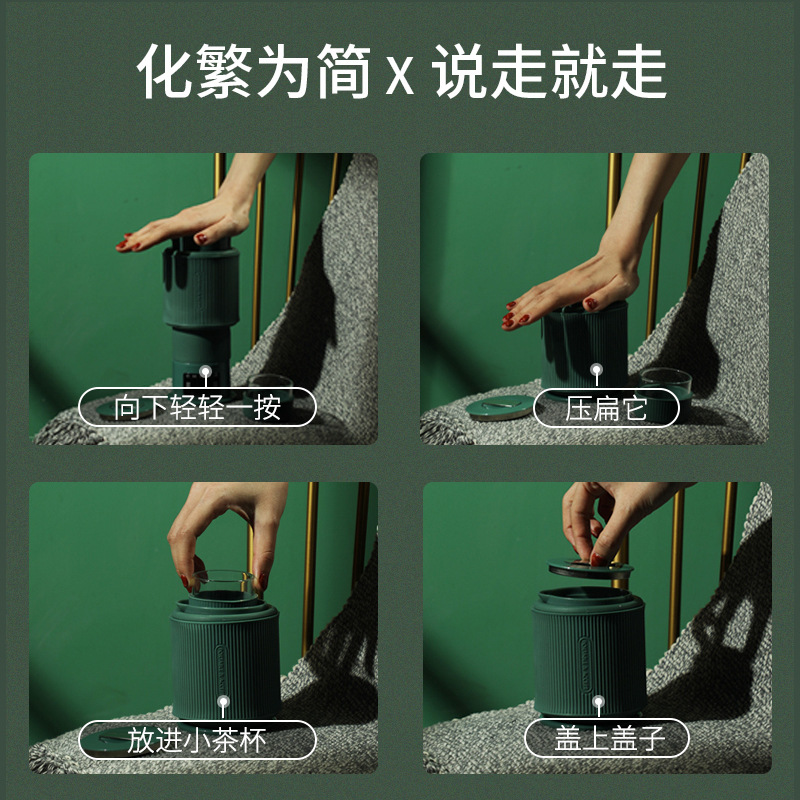 化繁为简 x 说走就走

向下轻轻一按

压扁它

放进小茶杯

盖上盖子